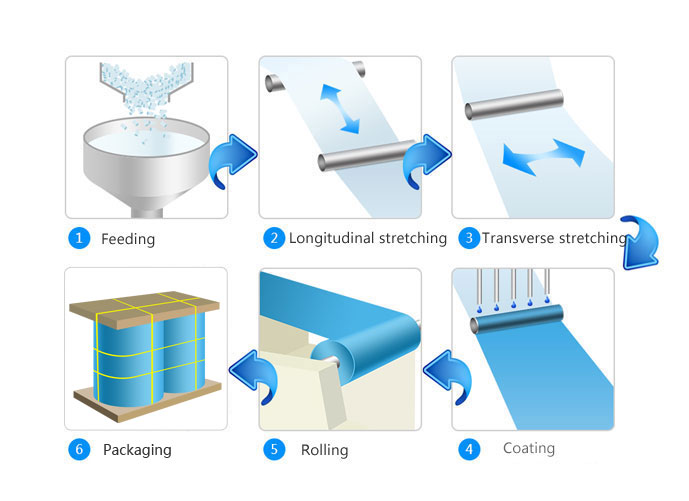 1 Feeding

2 Longitudinal stretching

3 Transverse stretching

4 Coating

5 Rolling

6 Packaging